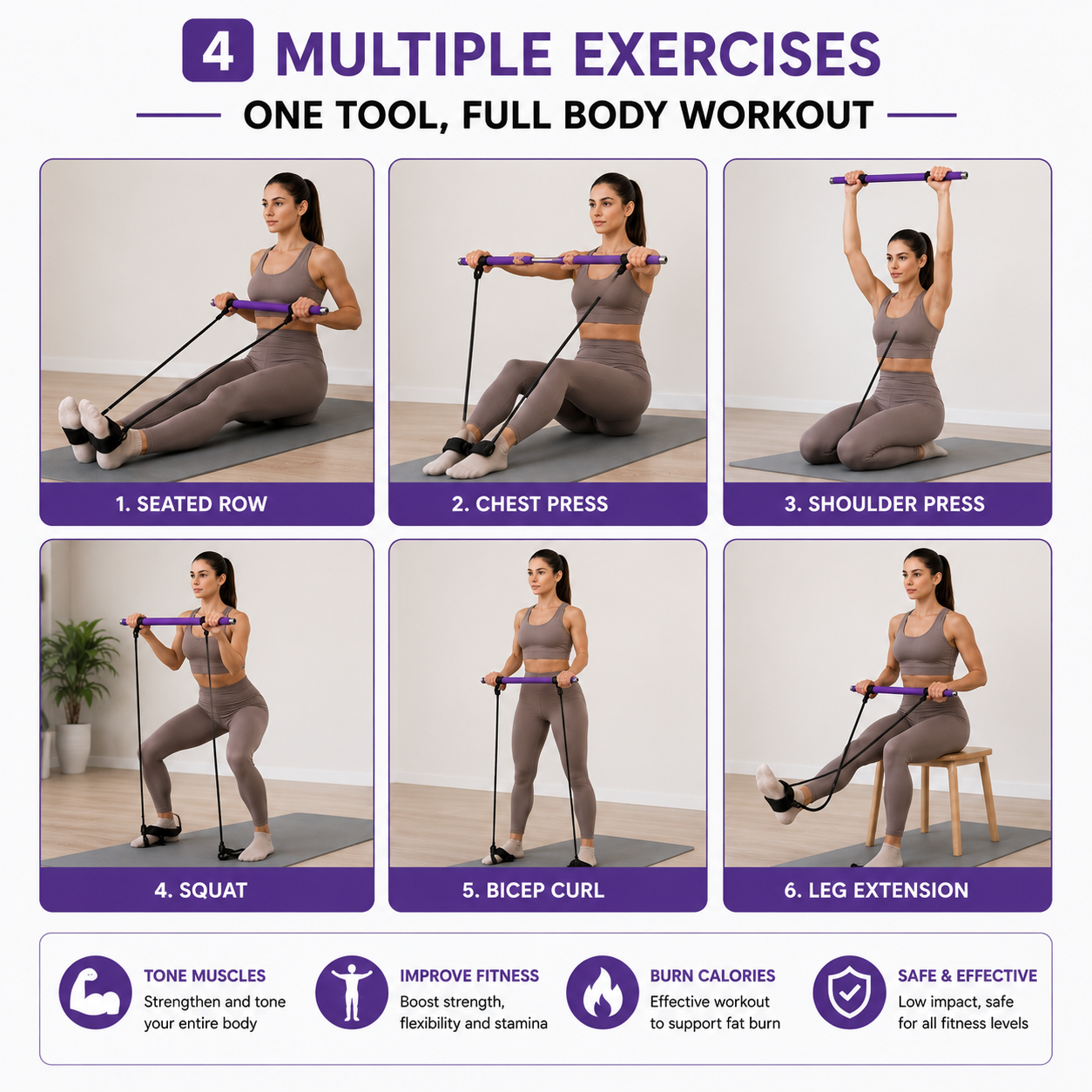 4 MULTIPLE EXERCISES

ONE TOOL, FULL BODY WORKOUT

1. SEATED ROW

2. CHEST PRESS

3. SHOULDER PRESS

4. SQUAT

5. BICEP CURL

6. LEG EXTENSION

TONE MUSCLES
Strengthen and tone your entire body

IMPROVE FITNESS
Boost strength, flexibility and stamina

BURN CALORIES
Effective workout to support fat burn

SAFE & EFFECTIVE
Low impact, safe for all fitness levels