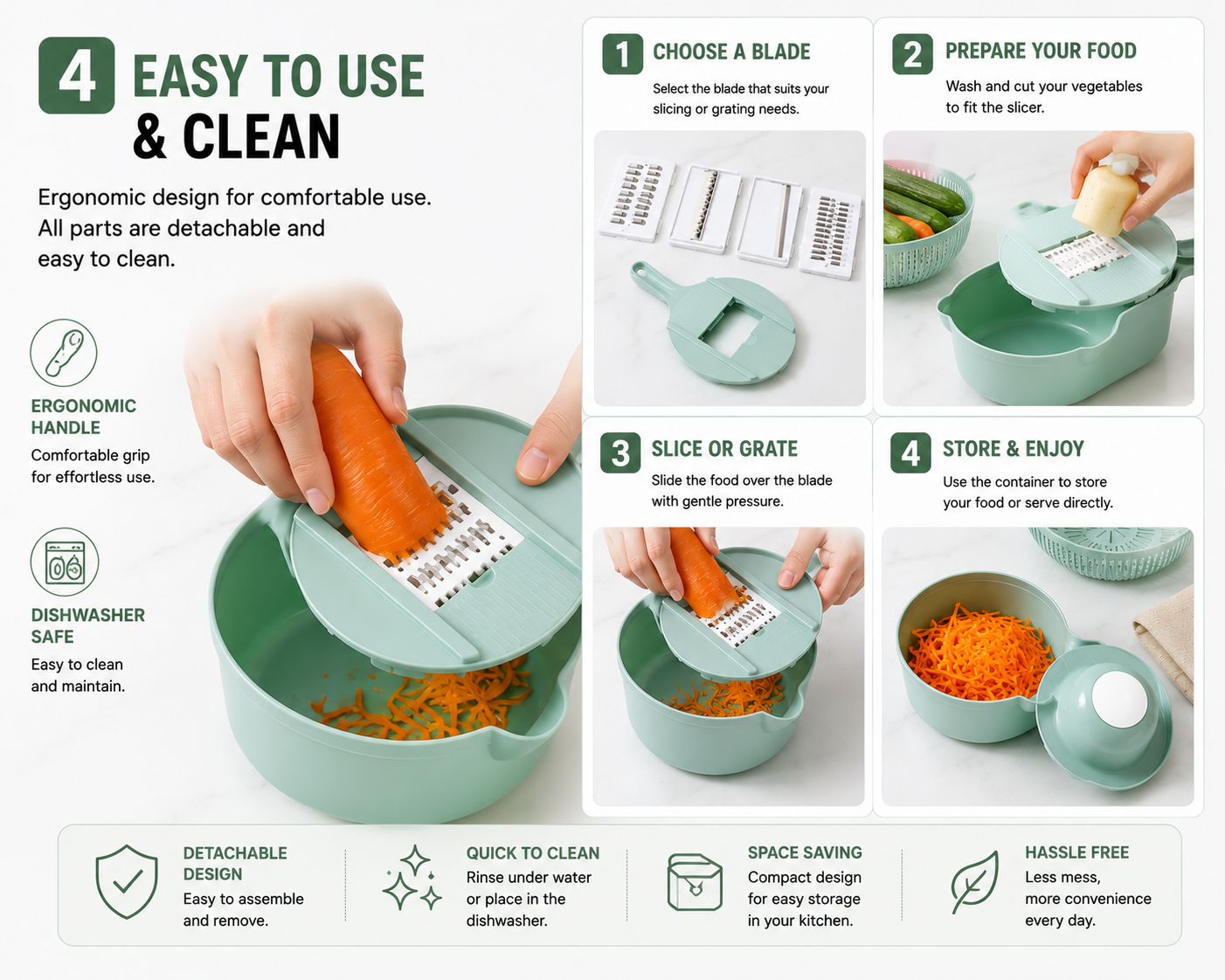 4 EASY TO USE & CLEAN

Ergonomic design for comfortable use. All parts are detachable and easy to clean.

ERGONOMIC HANDLE
Comfortable grip for effortless use.

DISHWASHER SAFE
Easy to clean and maintain.

1 CHOOSE A BLADE
Select the blade that suits your slicing or grating needs.

2 PREPARE YOUR FOOD
Wash and cut your vegetables to fit the slicer.

3 SLICE OR GRATE
Slide the food over the blade with gentle pressure.

4 STORE & ENJOY
Use the container to store your food or serve directly.

DETACHABLE DESIGN
Easy to assemble and remove.

QUICK TO CLEAN
Rinse under water or place in the dishwasher.

SPACE SAVING
Compact design for easy storage in your kitchen.

HASSLE FREE
Less mess, more convenience every day.