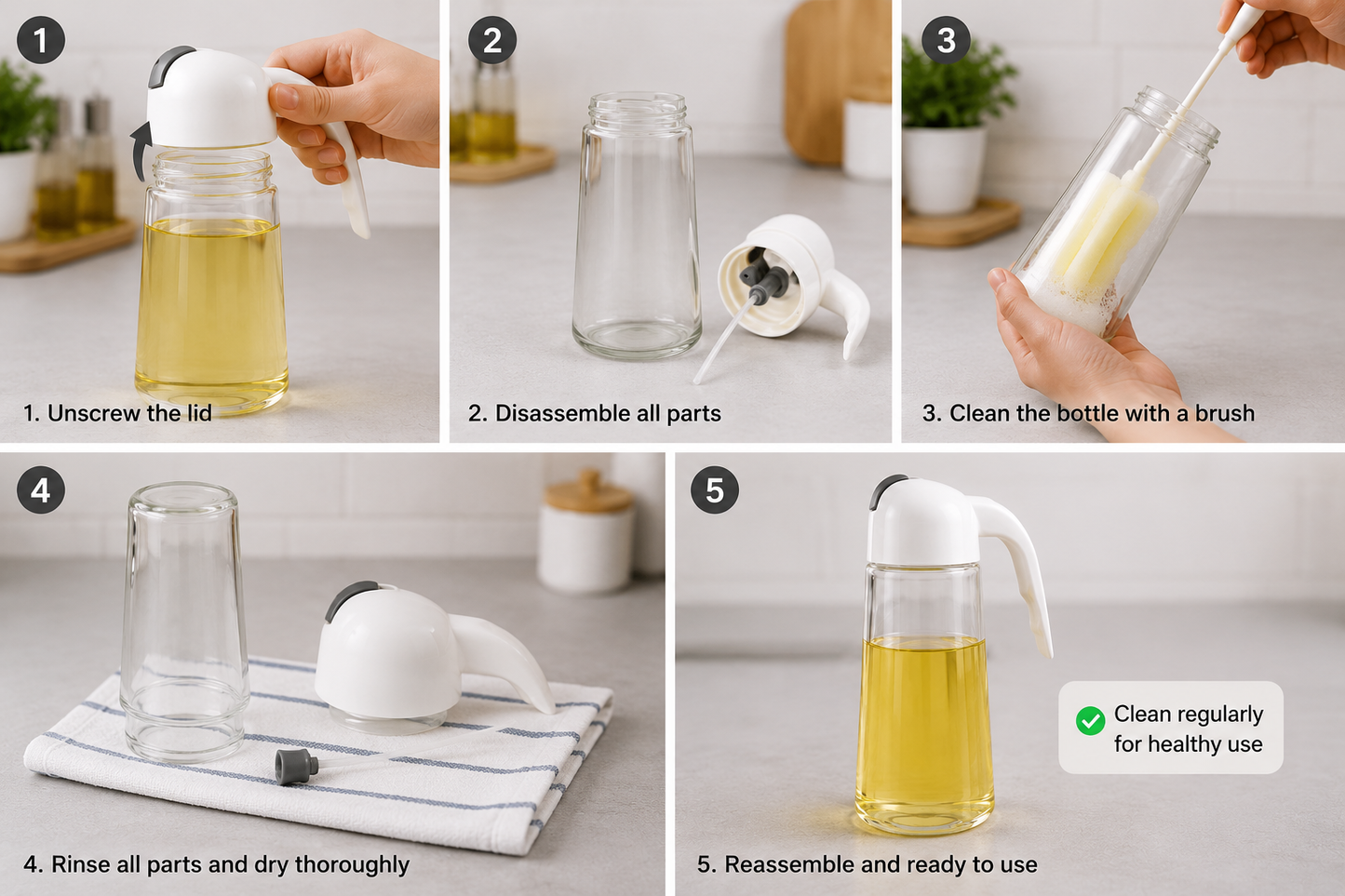 1

1. Unscrew the lid

2

2. Disassemble all parts

3

3. Clean the bottle with a brush

4

4. Rinse all parts and dry thoroughly

5

Clean regularly for healthy use

5. Reassemble and ready to use