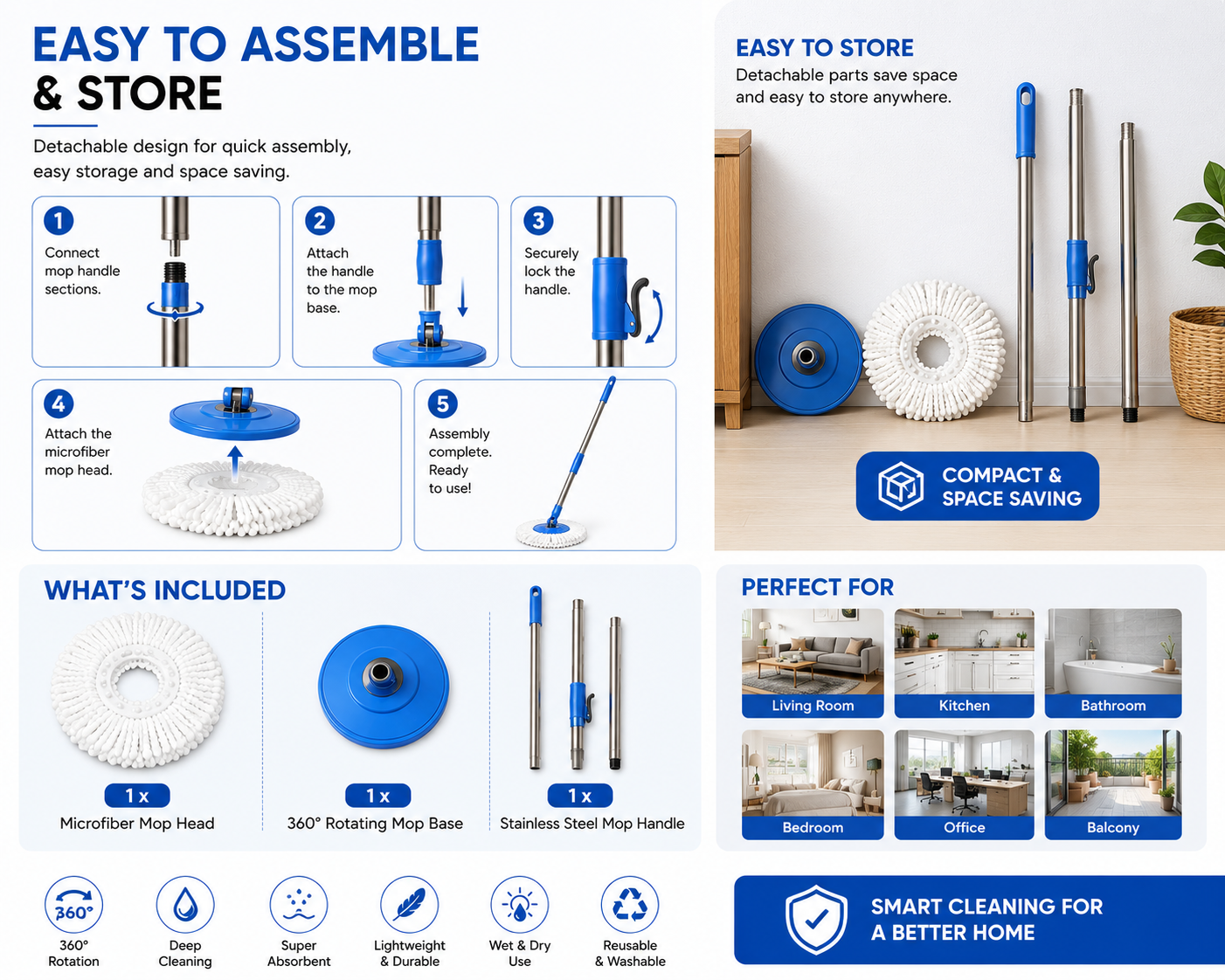 EASY TO ASSEMBLE & STORE

Detachable design for quick assembly, easy storage and space saving.

1
Connect mop handle sections.

2
Attach the handle to the mop base.

3
Securely lock the handle.

4
Attach the microfiber mop head.

5
Assembly complete. Ready to use!

EASY TO STORE
Detachable parts save space and easy to store anywhere.

COMPACT & SPACE SAVING

WHAT'S INCLUDED

1 x
Microfiber Mop Head

1 x
360° Rotating Mop Base

1 x
Stainless Steel Mop Handle

PERFECT FOR

Living Room
Kitchen
Bathroom
Bedroom
Office
Balcony

360°
360° Rotation

Deep Cleaning

Super Absorbent

Lightweight & Durable

Wet & Dry Use

Reusable & Washable

SMART CLEANING FOR A BETTER HOME