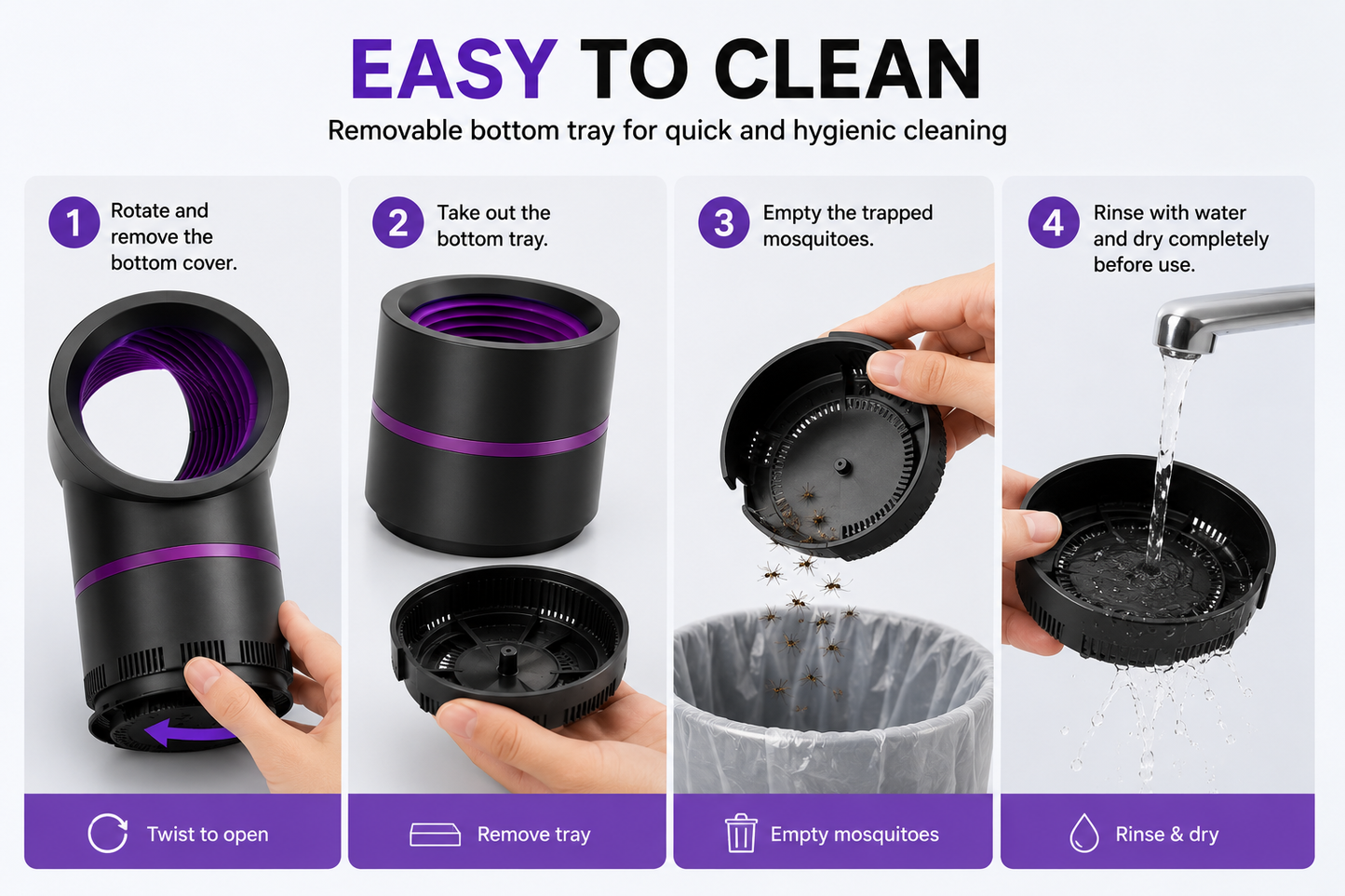 EASY TO CLEAN

Removable bottom tray for quick and hygienic cleaning

1 Rotate and remove the bottom cover.

Twist to open

2 Take out the bottom tray.

Remove tray

3 Empty the trapped mosquitoes.

Empty mosquitoes

4 Rinse with water and dry completely before use.

Rinse & dry