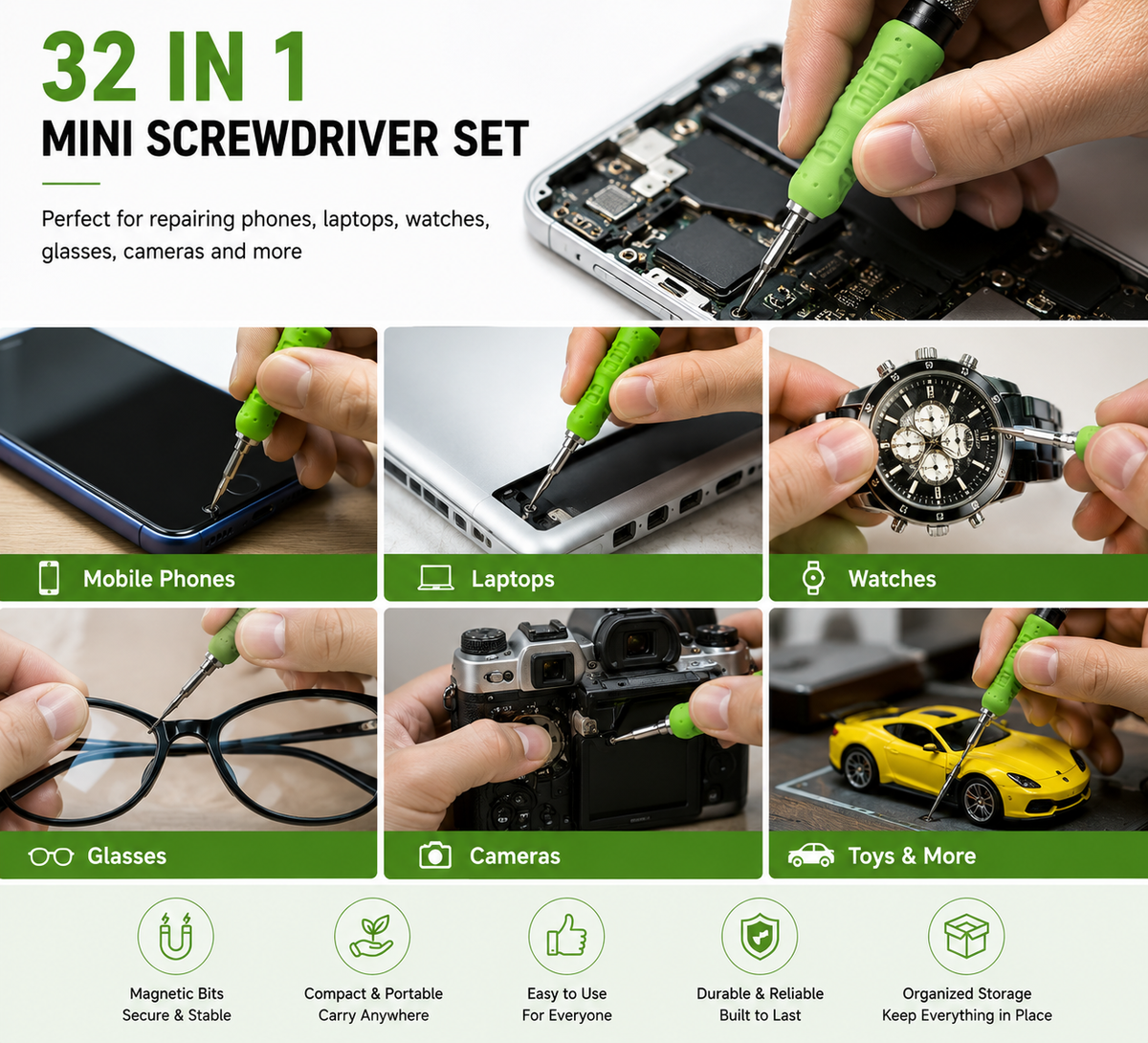 32 IN 1
MINI SCREWDRIVER SET

Perfect for repairing phones, laptops, watches, glasses, cameras and more

Mobile Phones

Laptops

Watches

Glasses

Cameras

Toys & More

Magnetic Bits
Secure & Stable

Compact & Portable
Carry Anywhere

Easy to Use
For Everyone

Durable & Reliable
Built to Last

Organized Storage
Keep Everything in Place